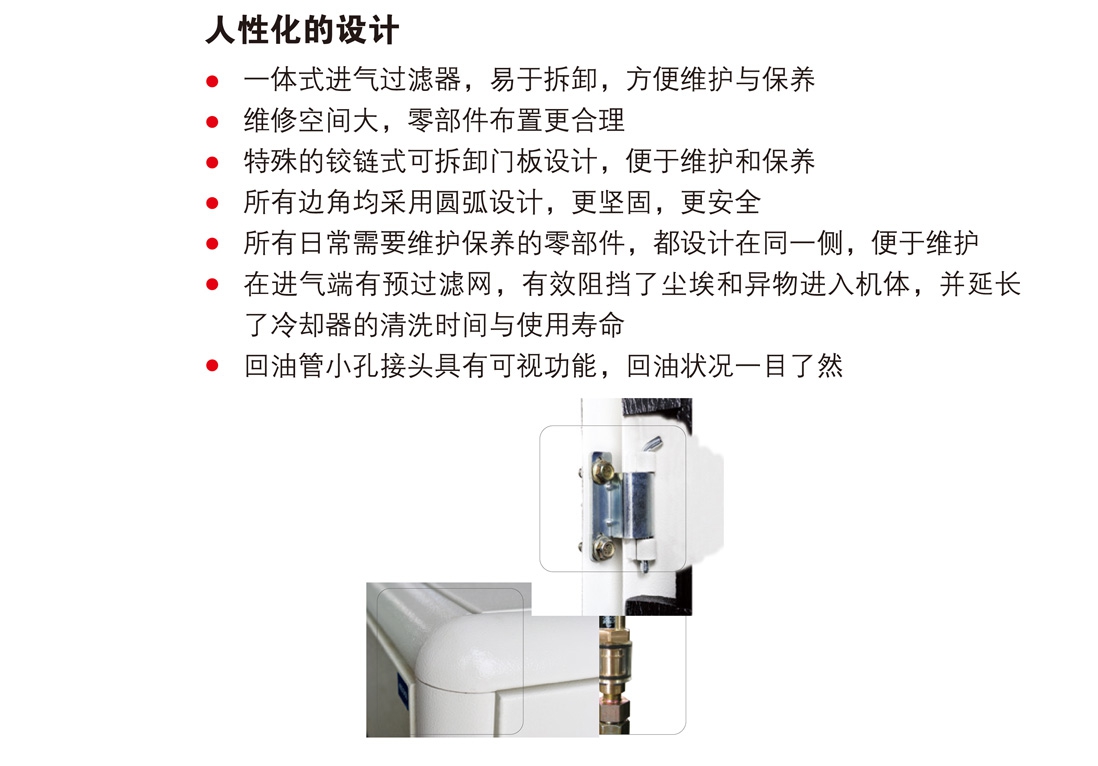 人性化的设计

● 一体式进气过滤器，易于拆卸，方便维护与保养
● 维修空间大，零部件布置更合理
● 特殊的铰链式可拆卸门板设计，便于维护和保养
● 所有边角均采用圆弧设计，更坚固，更安全
● 所有日常需要维护保养的零部件，都设计在同一侧，便于维护
● 在进气端有预过滤网，有效阻挡了尘埃和异物进入机体，并延长了冷却器的清洗时间与使用寿命
● 回油管小孔接头具有可视功能，回油状况一目了然