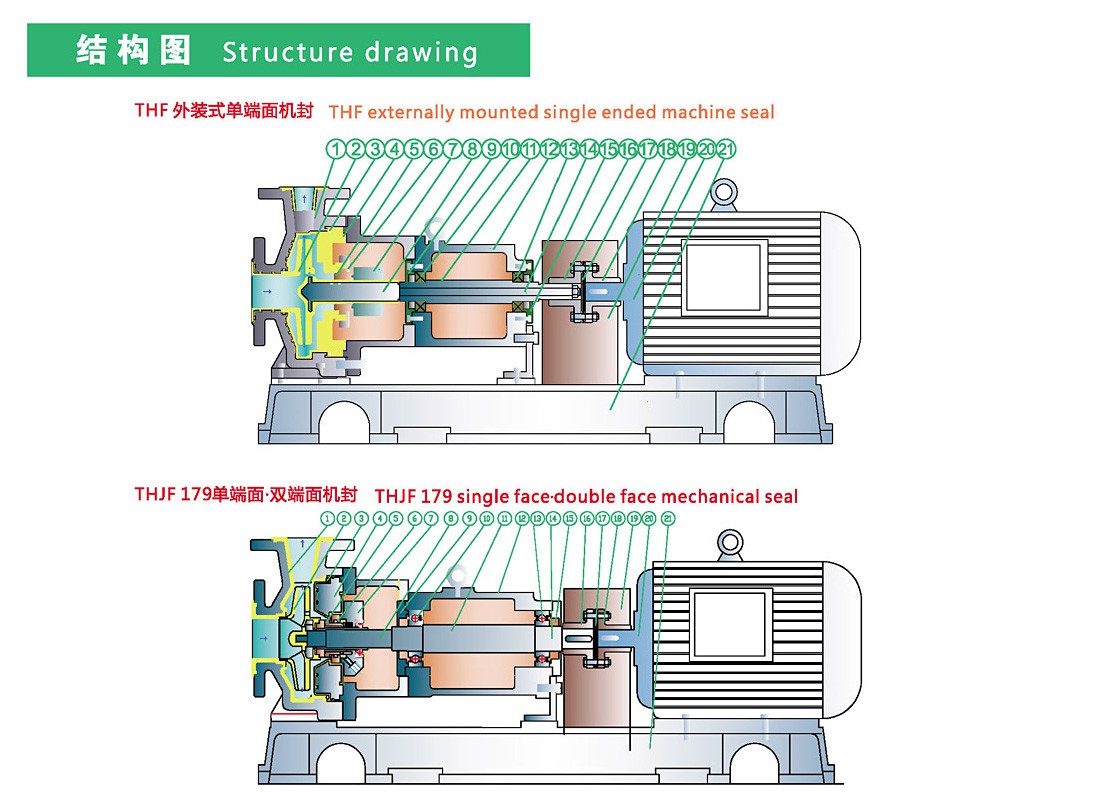 结构图 Structure drawing

THF 外装式单端面机封 THF externally mounted single ended machine seal

1 2 3 4 5 6 7 8 9 10 11 12 13 14 15 16 17 18 19 20 21

THJF 179单端面·双端面机封 THJF 179 single face·double face mechanical seal

1 2 3 4 5 6 7 8 9 10 11 12 13 14 15 16 17 18 19 20 21